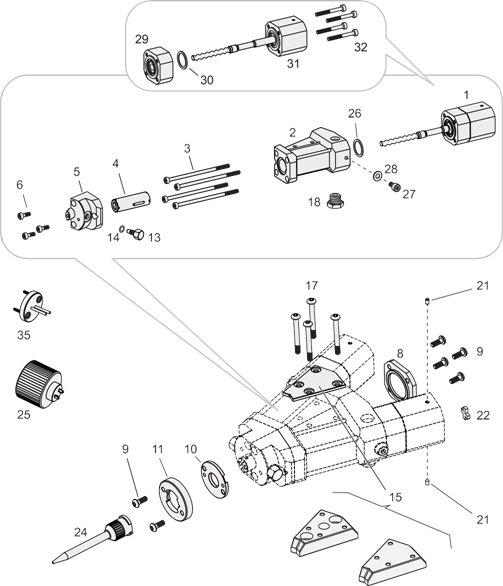 29
30
31
32
1
26
2
3
4
5
6
28
27
18
14
13
17
21
35
8
9
25
22
9
11
10
15
21
24